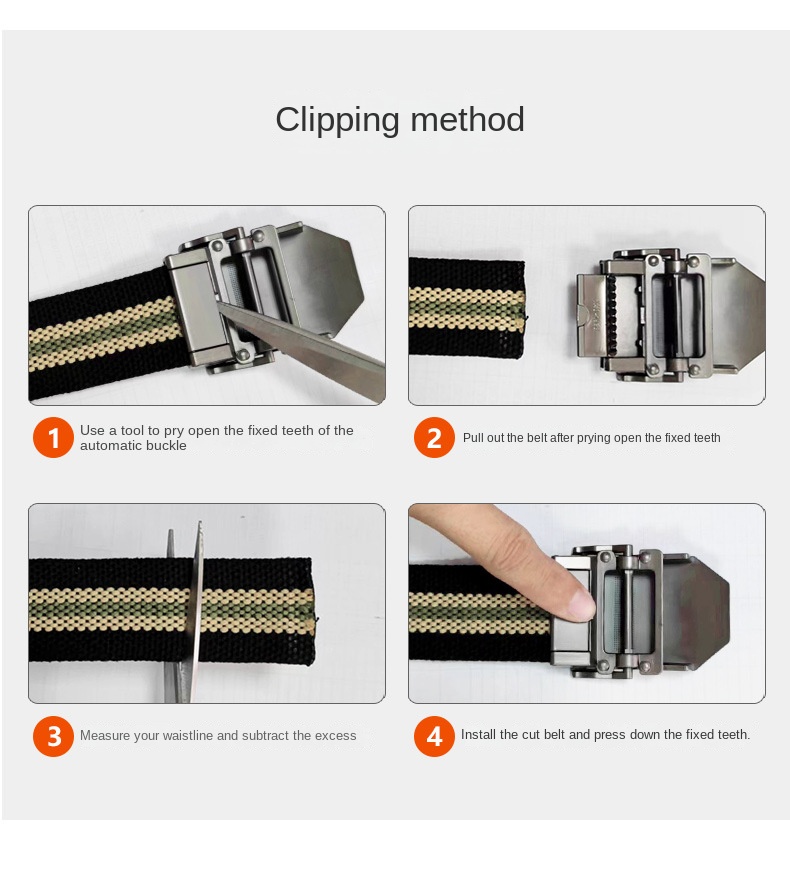 Clipping method

1 Use a tool to pry open the fixed teeth of the automatic buckle

2 Pull out the belt after prying open the fixed teeth

3 Measure your waistline and subtract the excess

4 Install the cut belt and press down the fixed teeth.